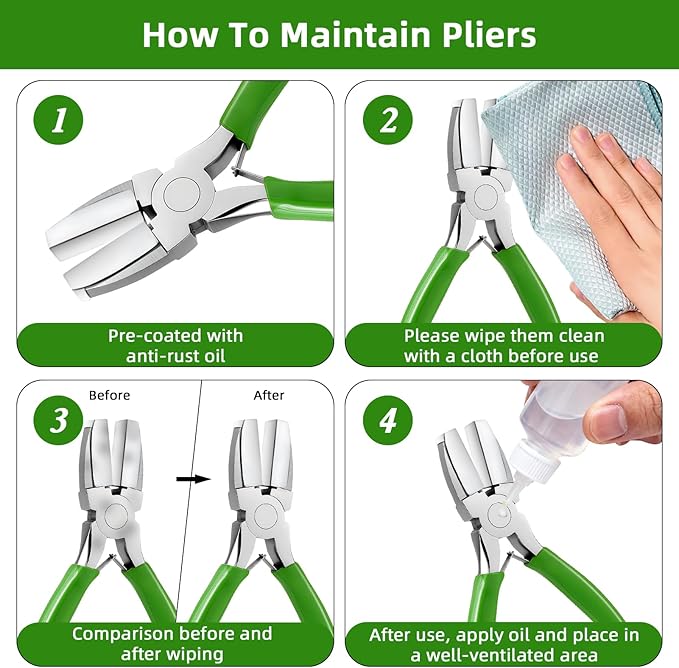 How To Maintain Pliers

1

Pre-coated with anti-rust oil

2

Please wipe them clean with a cloth before use

3

Before

After

Comparison before and after wiping

4

After use, apply oil and place in a well-ventilated area