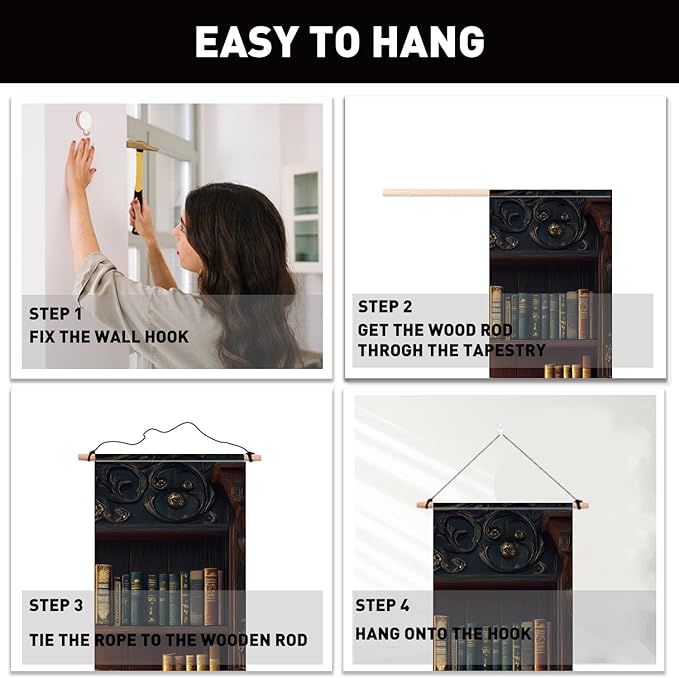 EASY TO HANG

STEP 1
FIX THE WALL HOOK

STEP 2
GET THE WOOD ROD THROGH THE TAPESTRY

STEP 3
TIE THE ROPE TO THE WOODEN ROD

STEP 4
HANG ONTO THE HOOK