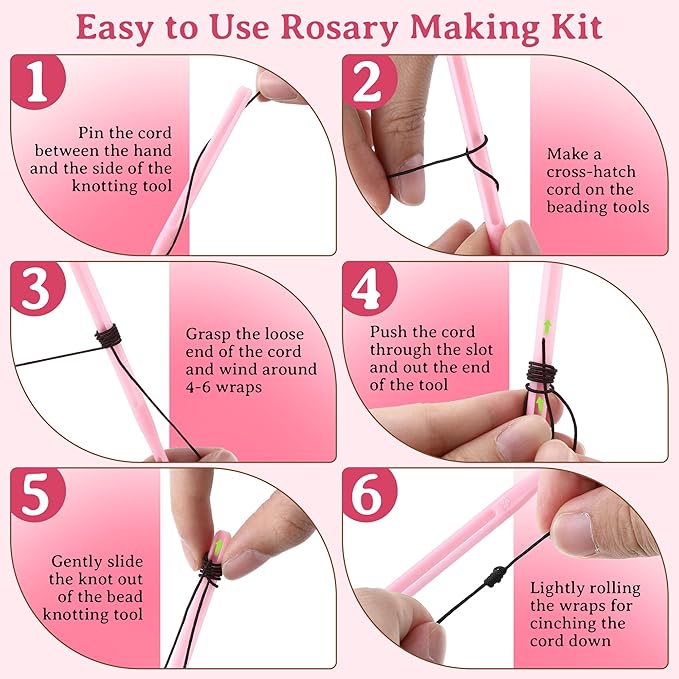 Easy to Use Rosary Making Kit

1

Pin the cord between the hand and the side of the knotting tool

2

Make a cross-hatch cord on the beading tools

3

Grasp the loose end of the cord and wind around 4-6 wraps

4

Push the cord through the slot and out the end of the tool

5

Gently slide the knot out of the bead knotting tool

6

Lightly rolling the wraps for cinching the cord down