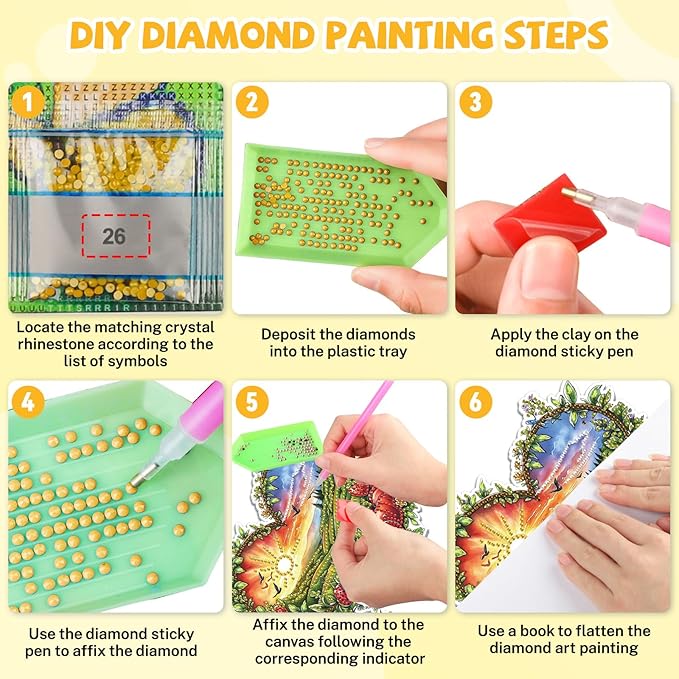 DIY DIAMOND PAINTING STEPS

1

26

Locate the matching crystal rhinestone according to the list of symbols

2

Deposit the diamonds into the plastic tray

3

Apply the clay on the diamond sticky pen

4

Use the diamond sticky pen to affix the diamond

5

Affix the diamond to the canvas following the corresponding indicator

6

Use a book to flatten the diamond art painting