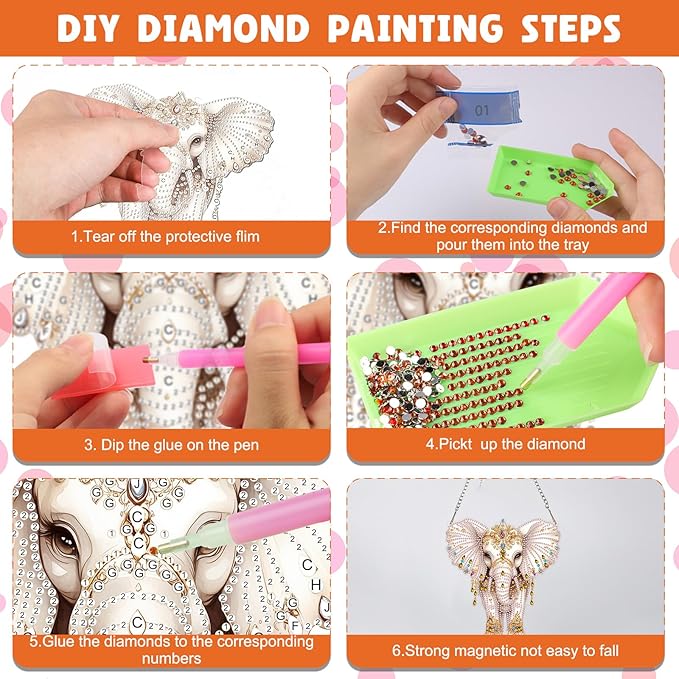 DIY DIAMOND PAINTING STEPS

1.Tear off the protective flim

01

2.Find the corresponding diamonds and pour them into the tray

3. Dip the glue on the pen

4.Pickt up the diamond

5.Glue the diamonds to the corresponding numbers

6.Strong magnetic not easy to fall