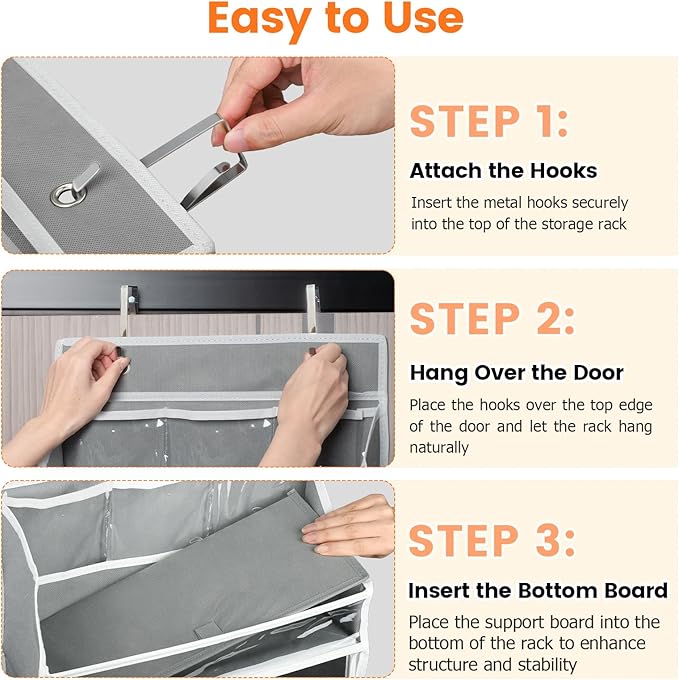 Easy to Use

STEP 1:

Attach the Hooks

Insert the metal hooks securely into the top of the storage rack

STEP 2:

Hang Over the Door

Place the hooks over the top edge of the door and let the rack hang naturally

STEP 3:

Insert the Bottom Board

Place the support board into the bottom of the rack to enhance structure and stability