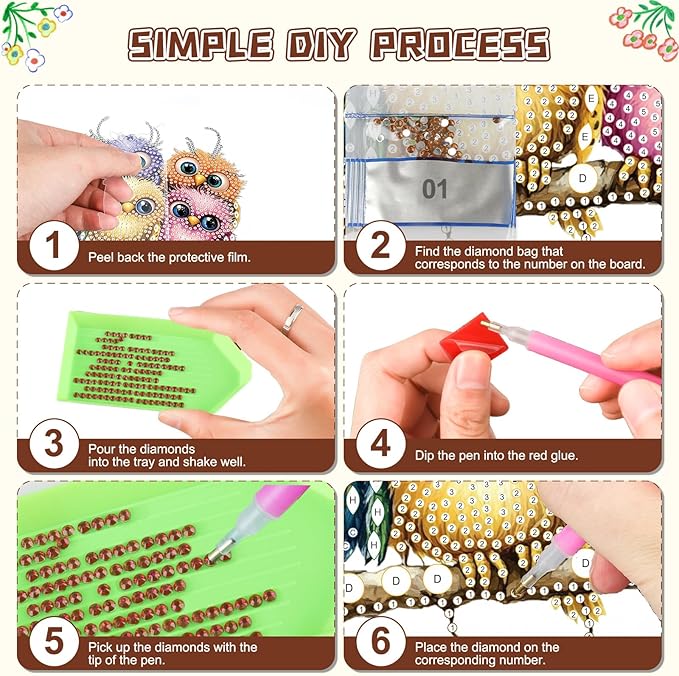 SIMPLE DIY PROCESS

01

1 Peel back the protective film.

2 Find the diamond bag that corresponds to the number on the board.

3 Pour the diamonds into the tray and shake well.

4 Dip the pen into the red glue.

5 Pick up the diamonds with the tip of the pen.

6 Place the diamond on the corresponding number.