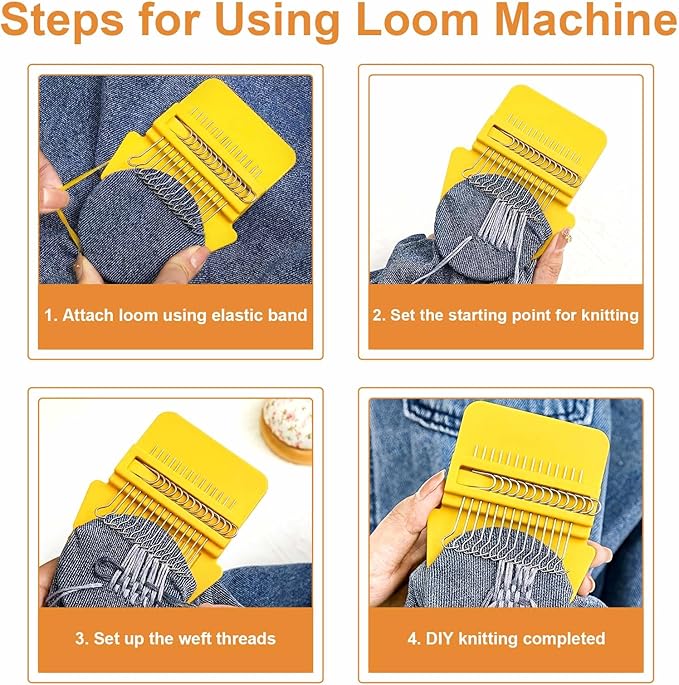 Steps for Using Loom Machine

1. Attach loom using elastic band

2. Set the starting point for knitting

3. Set up the weft threads

4. DIY knitting completed