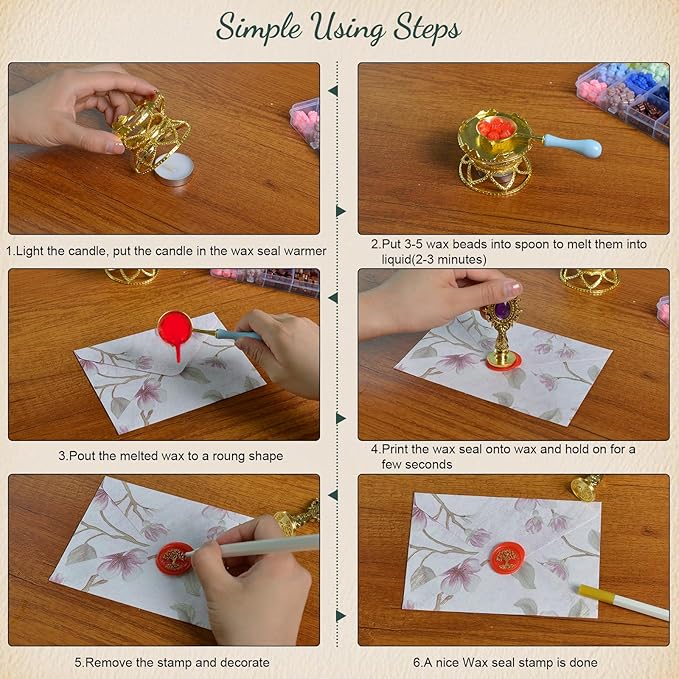 Simple Using Steps

1.Light the candle, put the candle in the wax seal warmer

2.Put 3-5 wax beads into spoon to melt them into liquid(2-3 minutes)

3.Pout the melted wax to a roung shape

4.Print the wax seal onto wax and hold on for a few seconds

5.Remove the stamp and decorate

6.A nice Wax seal stamp is done