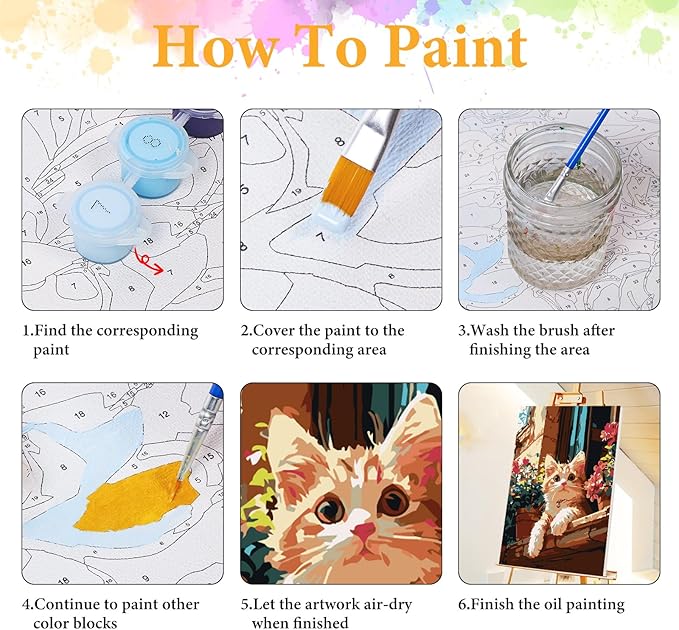 How To Paint

1.Find the corresponding paint

2.Cover the paint to the corresponding area

3.Wash the brush after finishing the area

4.Continue to paint other color blocks

5.Let the artwork air-dry when finished

6.Finish the oil painting