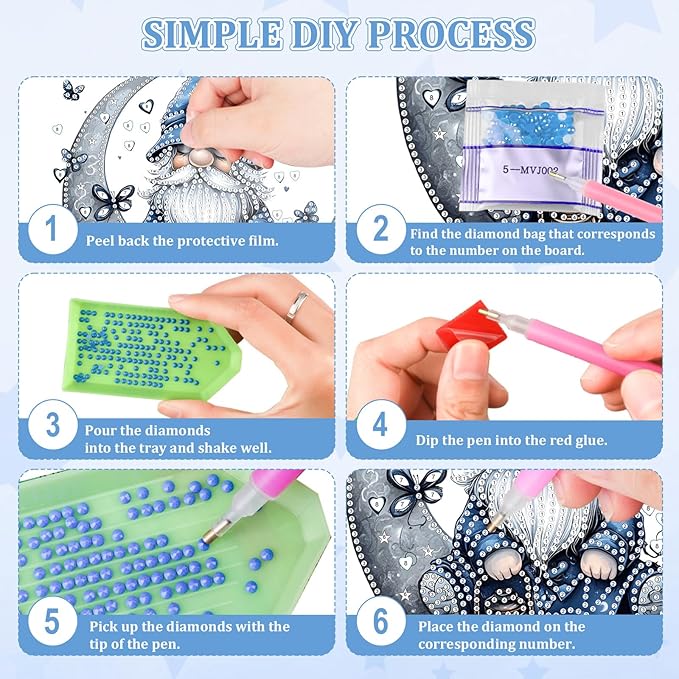 SIMPLE DIY PROCESS

5—MVJ002

1 Peel back the protective film.

2 Find the diamond bag that corresponds to the number on the board.

3 Pour the diamonds into the tray and shake well.

4 Dip the pen into the red glue.

5 Pick up the diamonds with the tip of the pen.

6 Place the diamond on the corresponding number.