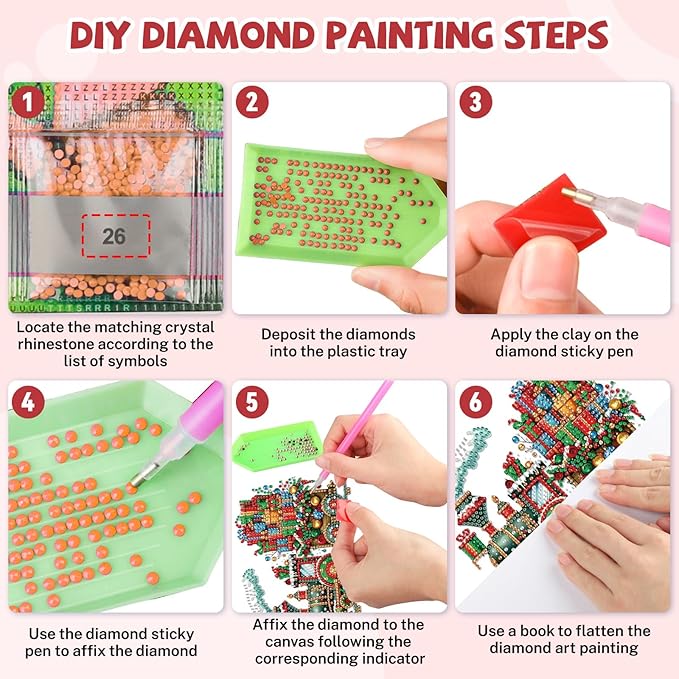 DIY DIAMOND PAINTING STEPS

1

26

Locate the matching crystal rhinestone according to the list of symbols

2

Deposit the diamonds into the plastic tray

3

Apply the clay on the diamond sticky pen

4

Use the diamond sticky pen to affix the diamond

5

Affix the diamond to the canvas following the corresponding indicator

6

Use a book to flatten the diamond art painting