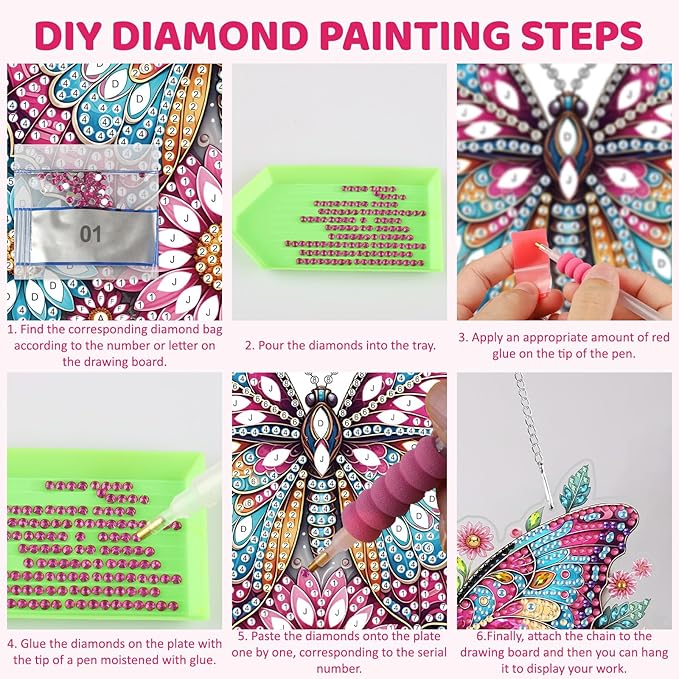 DIY DIAMOND PAINTING STEPS

01

1. Find the corresponding diamond bag according to the number or letter on the drawing board.

2. Pour the diamonds into the tray.

3. Apply an appropriate amount of red glue on the tip of the pen.

4. Glue the diamonds on the plate with the tip of a pen moistened with glue.

5. Paste the diamonds onto the plate one by one, corresponding to the serial number.

6.Finally, attach the chain to the drawing board and then you can hang it to display your work.