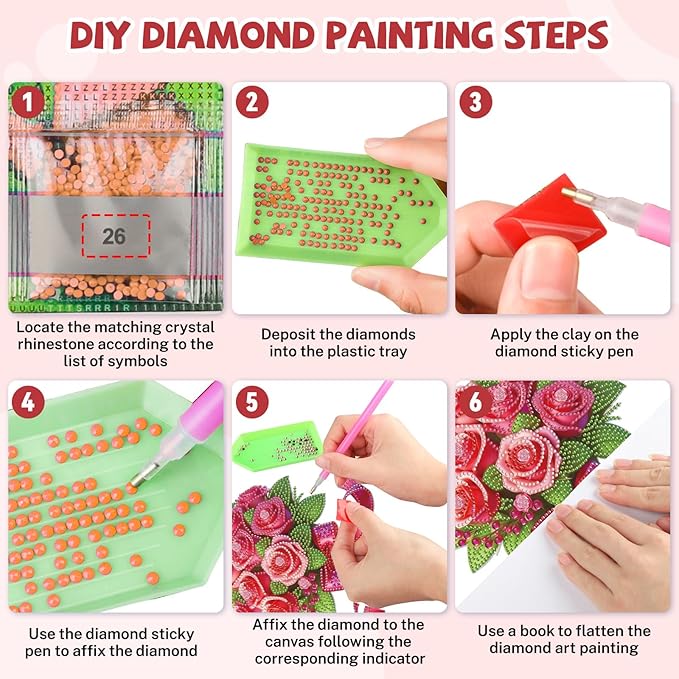 DIY DIAMOND PAINTING STEPS

1

26

Locate the matching crystal rhinestone according to the list of symbols

2

Deposit the diamonds into the plastic tray

3

Apply the clay on the diamond sticky pen

4

Use the diamond sticky pen to affix the diamond

5

Affix the diamond to the canvas following the corresponding indicator

6

Use a book to flatten the diamond art painting