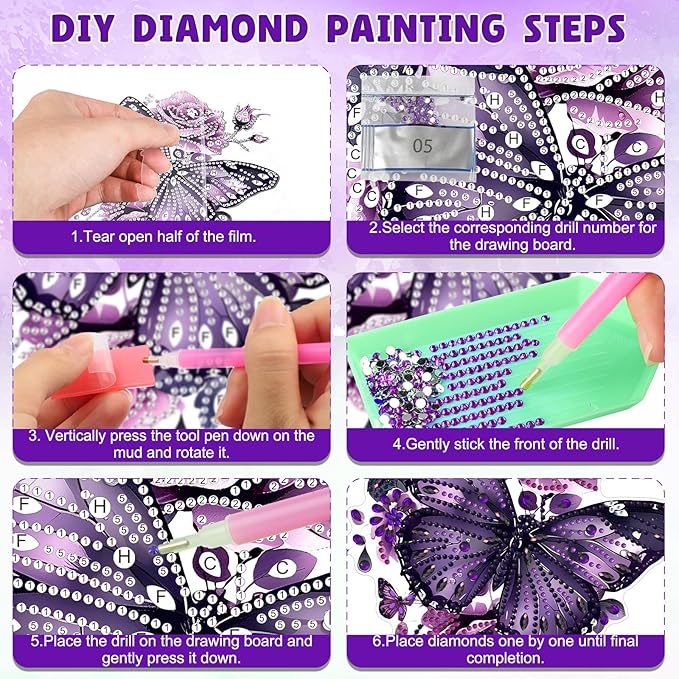 DIY DIAMOND PAINTING STEPS

1.Tear open half of the film.

05

2.Select the corresponding drill number for the drawing board.

3. Vertically press the tool pen down on the mud and rotate it.

4.Gently stick the front of the drill.

5.Place the drill on the drawing board and gently press it down.

6.Place diamonds one by one until final completion.