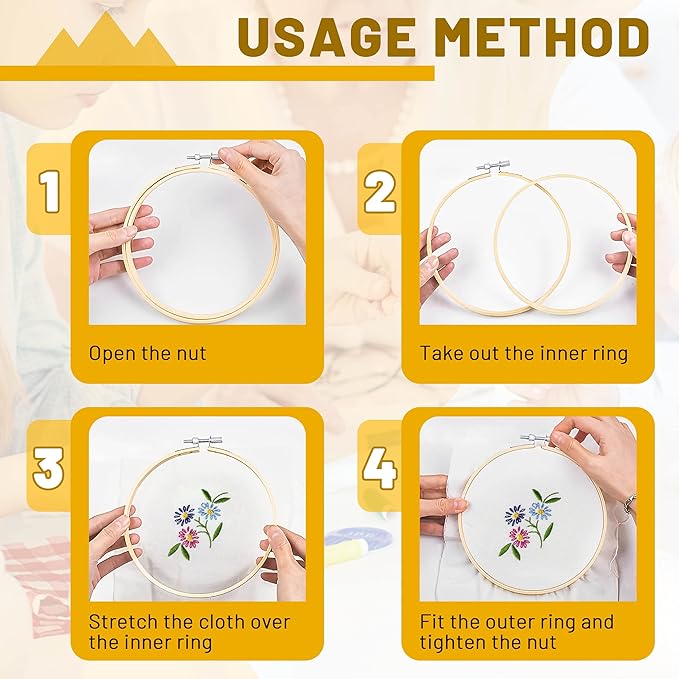 USAGE METHOD

1

Open the nut

2

Take out the inner ring

3

Stretch the cloth over the inner ring

4

Fit the outer ring and tighten the nut