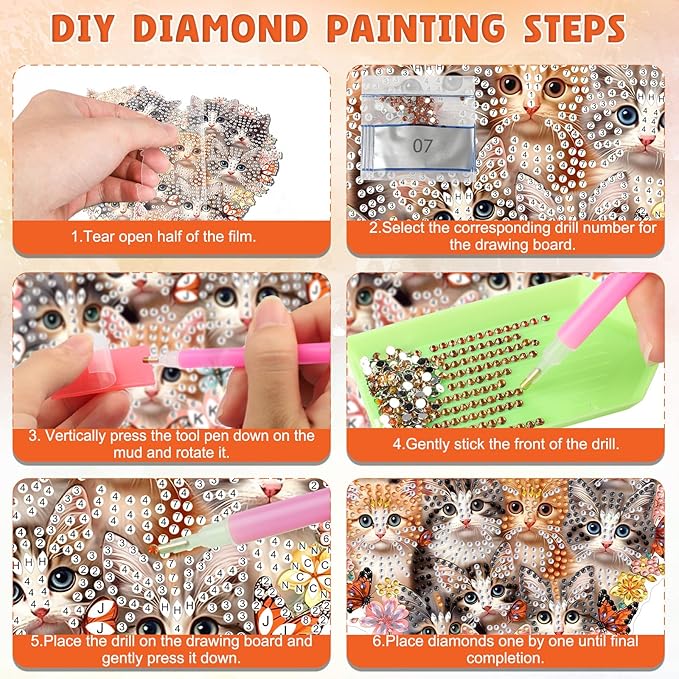 DIY DIAMOND PAINTING STEPS

1.Tear open half of the film.

07

2.Select the corresponding drill number for the drawing board.

3. Vertically press the tool pen down on the mud and rotate it.

4.Gently stick the front of the drill.

5.Place the drill on the drawing board and gently press it down.

6.Place diamonds one by one until final completion.