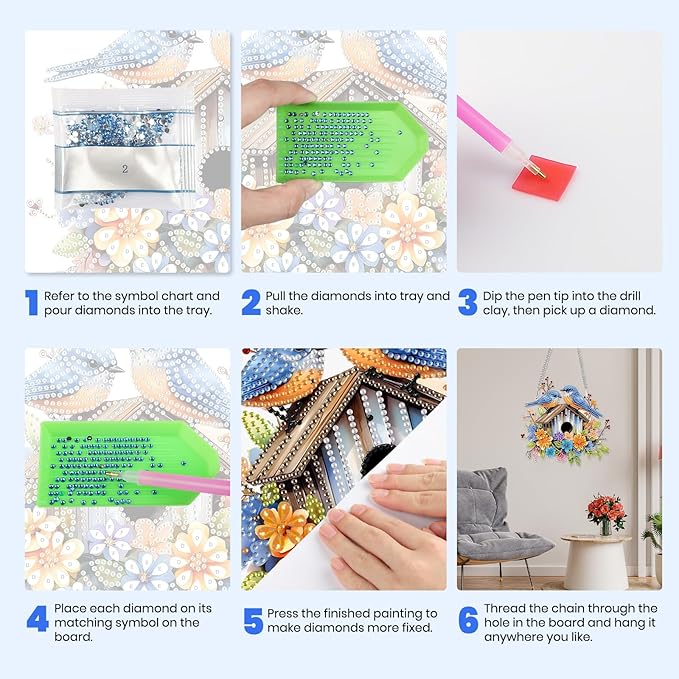 2

1 Refer to the symbol chart and pour diamonds into the tray.

2 Pull the diamonds into tray and shake.

3 Dip the pen tip into the drill clay, then pick up a diamond.

4 Place each diamond on its matching symbol on the board.

5 Press the finished painting to make diamonds more fixed.

6 Thread the chain through the hole in the board and hang it anywhere you like.