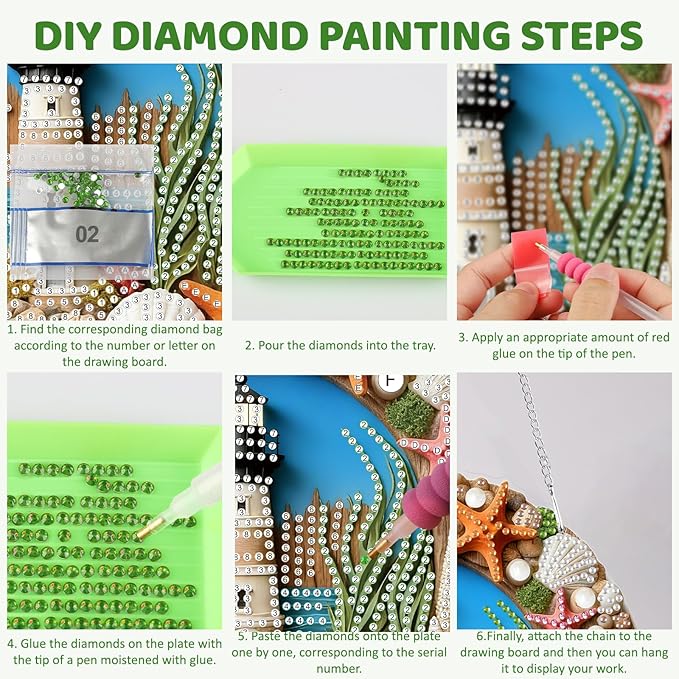 DIY DIAMOND PAINTING STEPS

02

1. Find the corresponding diamond bag according to the number or letter on the drawing board.

2. Pour the diamonds into the tray.

3. Apply an appropriate amount of red glue on the tip of the pen.

4. Glue the diamonds on the plate with the tip of a pen moistened with glue.

5. Paste the diamonds onto the plate one by one, corresponding to the serial number.

6.Finally, attach the chain to the drawing board and then you can hang it to display your work.