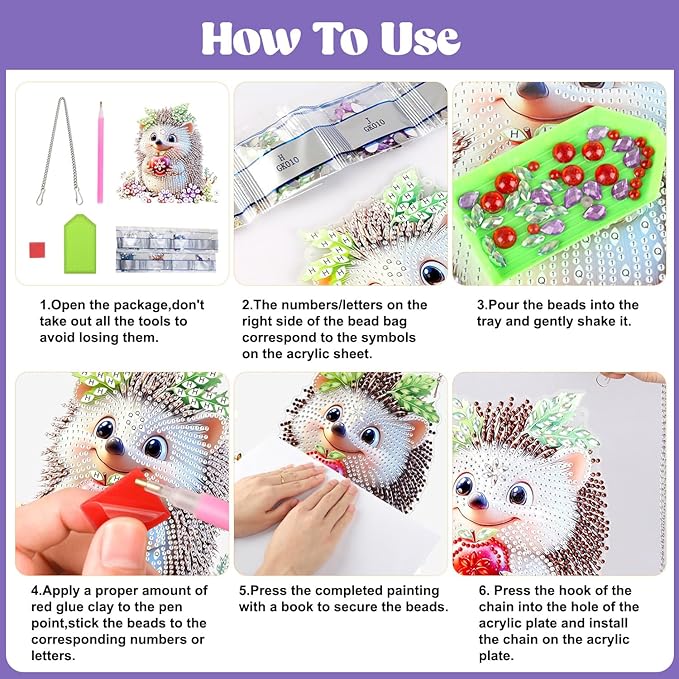 How To Use

H
GR010

I
GR010

1.Open the package,don't take out all the tools to avoid losing them.

2.The numbers/letters on the right side of the bead bag correspond to the symbols on the acrylic sheet.

3.Pour the beads into the tray and gently shake it.

4.Apply a proper amount of red glue clay to the pen point,stick the beads to the corresponding numbers or letters.

5.Press the completed painting with a book to secure the beads.

6. Press the hook of the chain into the hole of the acrylic plate and install the chain on the acrylic plate.