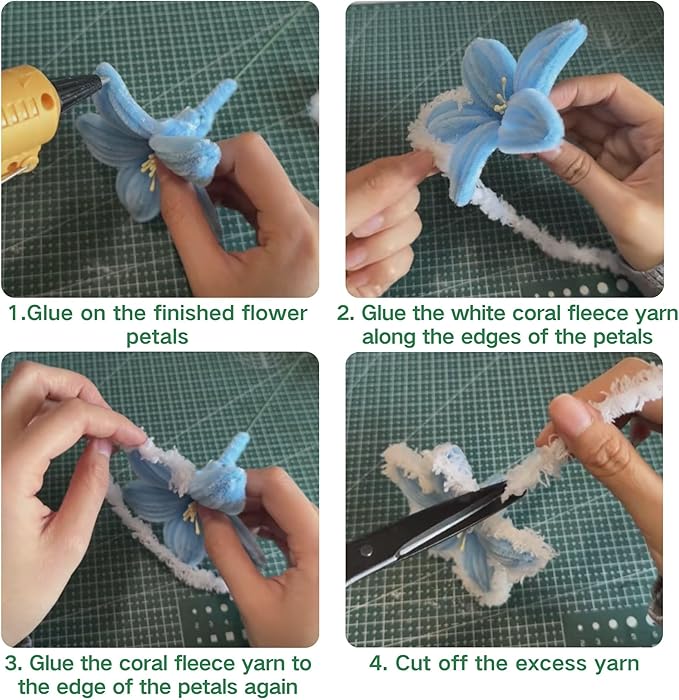 1.Glue on the finished flower petals

2. Glue the white coral fleece yarn along the edges of the petals

3. Glue the coral fleece yarn to the edge of the petals again

4. Cut off the excess yarn