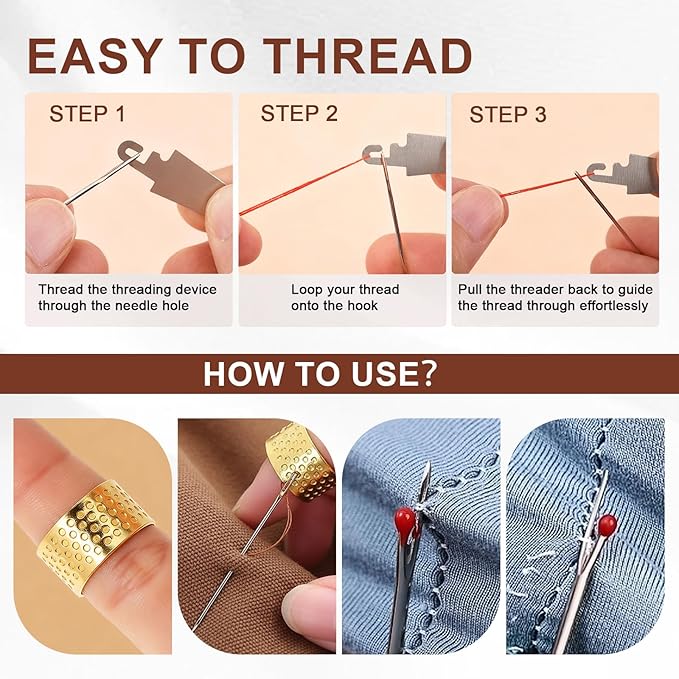 EASY TO THREAD

STEP 1

Thread the threading device through the needle hole

STEP 2

Loop your thread onto the hook

STEP 3

Pull the threader back to guide the thread through effortlessly

HOW TO USE?