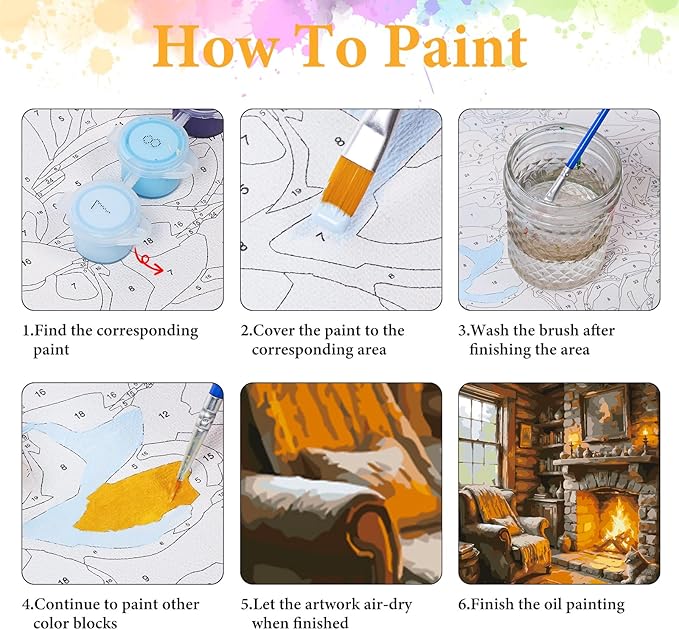 How To Paint

1.Find the corresponding paint

2.Cover the paint to the corresponding area

3.Wash the brush after finishing the area

4.Continue to paint other color blocks

5.Let the artwork air-dry when finished

6.Finish the oil painting