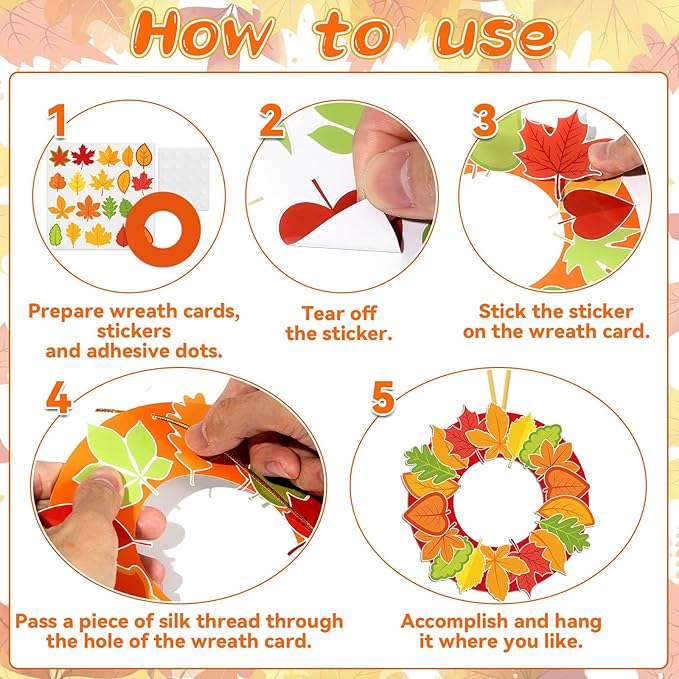 How to use

1

Prepare wreath cards, stickers and adhesive dots.

2

Tear off the sticker.

3

Stick the sticker on the wreath card.

4

Pass a piece of silk thread through the hole of the wreath card.

5

Accomplish and hang it where you like.