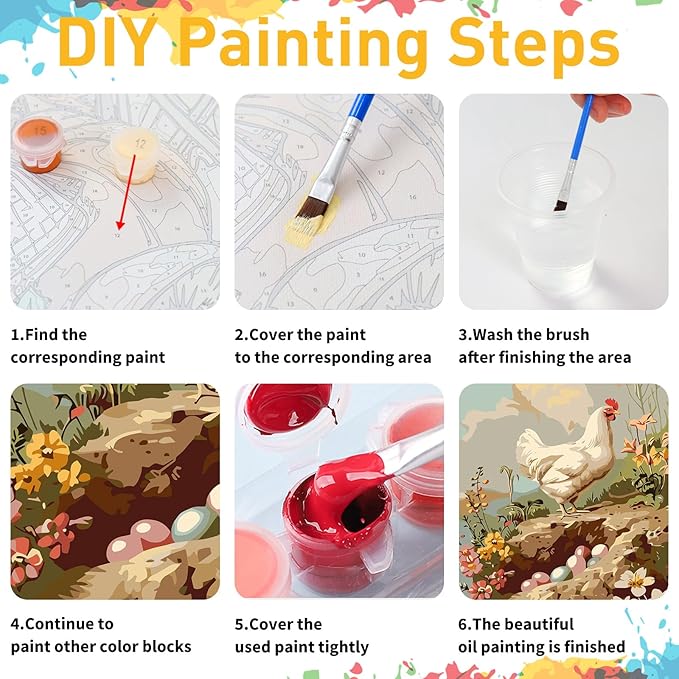 DIY Painting Steps

15

12

12

1.Find the corresponding paint

2.Cover the paint to the corresponding area

3.Wash the brush after finishing the area

4.Continue to paint other color blocks

5.Cover the used paint tightly

6.The beautiful oil painting is finished