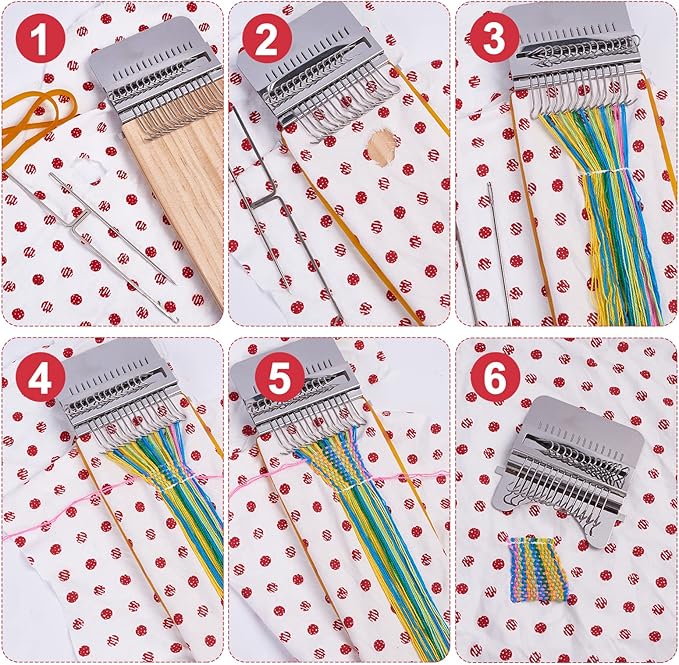 1
2
3
4
5
6