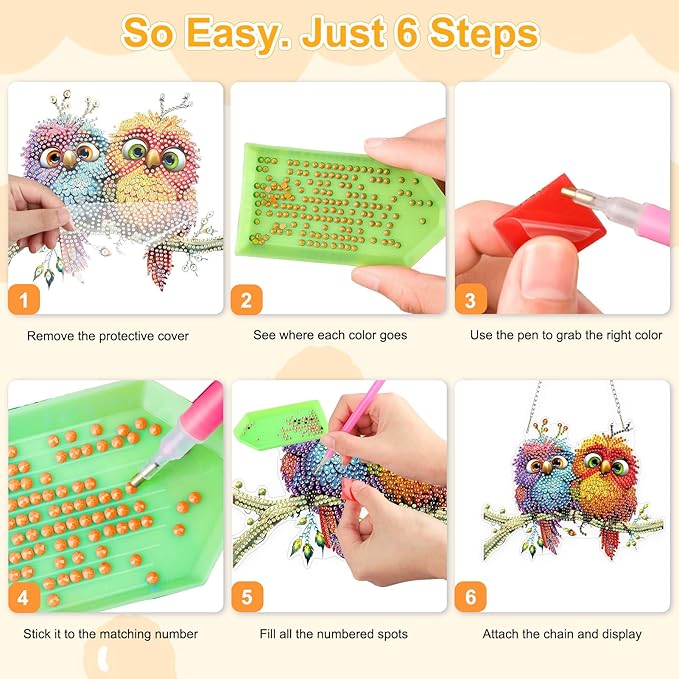 So Easy. Just 6 Steps

1

Remove the protective cover

2

See where each color goes

3

Use the pen to grab the right color

4

Stick it to the matching number

5

Fill all the numbered spots

6

Attach the chain and display