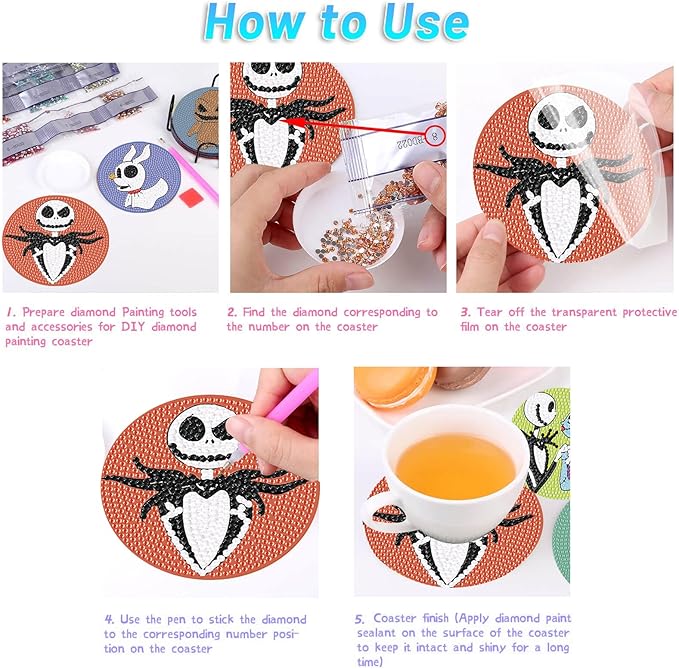 How to Use

8
BD022

1. Prepare diamond Painting tools and accessories for DIY diamond painting coaster

2. Find the diamond corresponding to the number on the coaster

3. Tear off the transparent protective film on the coaster

4. Use the pen to stick the diamond to the corresponding number position on the coaster

5. Coaster finish (Apply diamond paint sealant on the surface of the coaster to keep it intact and shiny for a long time)