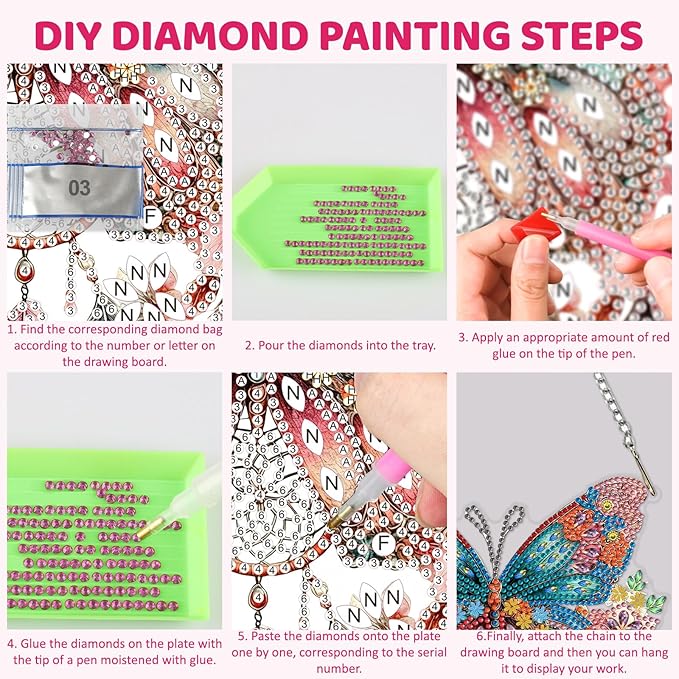 DIY DIAMOND PAINTING STEPS

03

1. Find the corresponding diamond bag according to the number or letter on the drawing board.

2. Pour the diamonds into the tray.

3. Apply an appropriate amount of red glue on the tip of the pen.

4. Glue the diamonds on the plate with the tip of a pen moistened with glue.

5. Paste the diamonds onto the plate one by one, corresponding to the serial number.

6.Finally, attach the chain to the drawing board and then you can hang it to display your work.