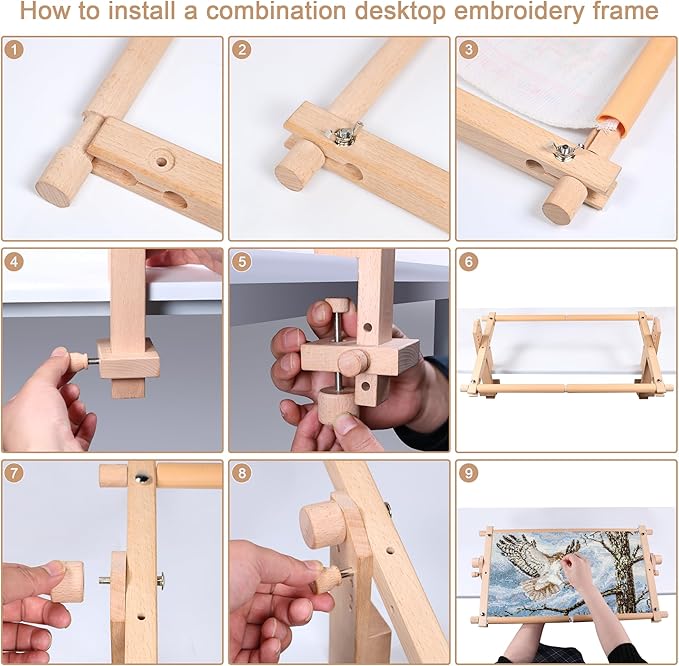 How to install a combination desktop embroidery frame

1

2

3

4

5

6

7

8

9