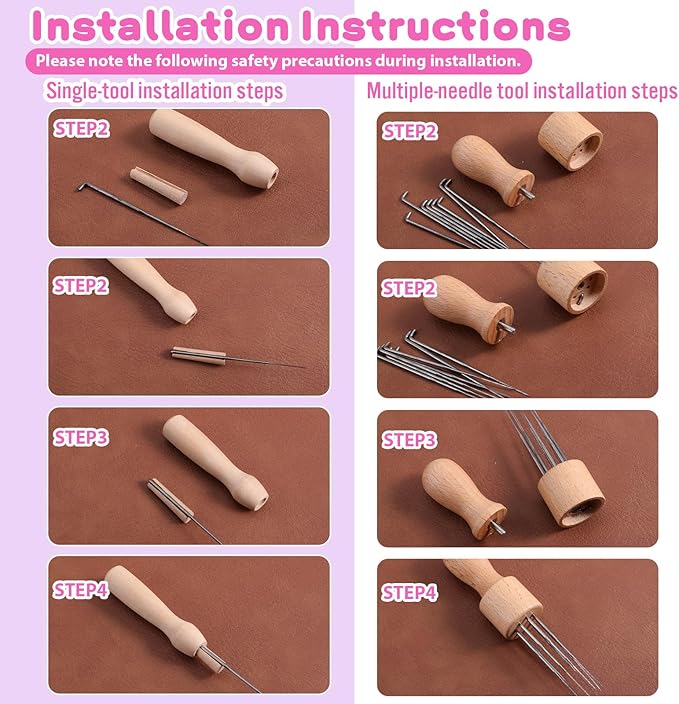 Installation Instructions

Please note the following safety precautions during installation.

Single-tool installation steps

STEP2

STEP2

STEP3

STEP4

Multiple-needle tool installation steps

STEP2

STEP2

STEP3

STEP4