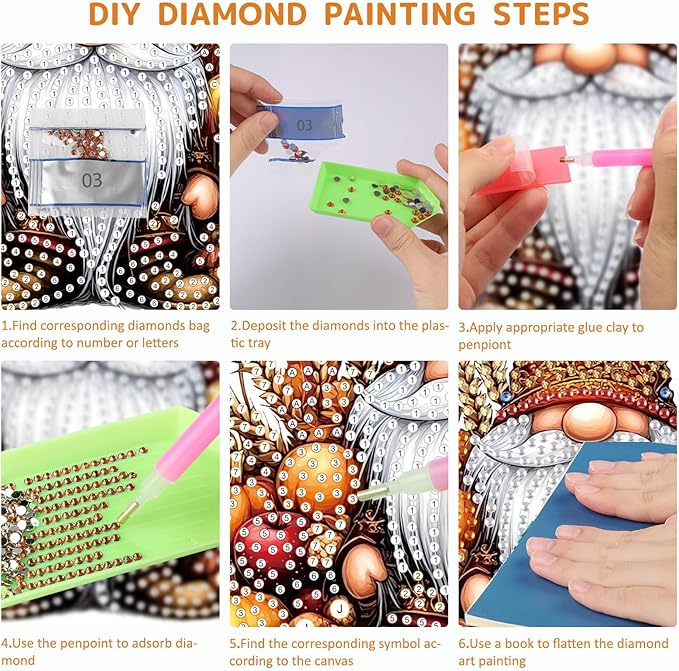 DIY DIAMOND PAINTING STEPS

03

03

1.Find corresponding diamonds bag according to number or letters

2.Deposit the diamonds into the plastic tray

3.Apply appropriate glue clay to penpiont

4.Use the penpoint to adsorb diamond

5.Find the corresponding symbol according to the canvas

6.Use a book to flatten the diamond art painting