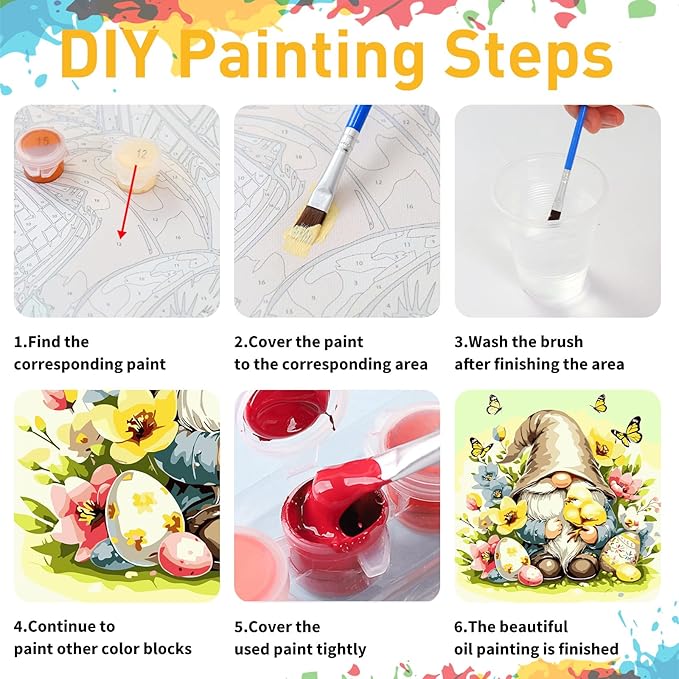 DIY Painting Steps

15

12

1.Find the corresponding paint

2.Cover the paint to the corresponding area

3.Wash the brush after finishing the area

4.Continue to paint other color blocks

5.Cover the used paint tightly

6.The beautiful oil painting is finished