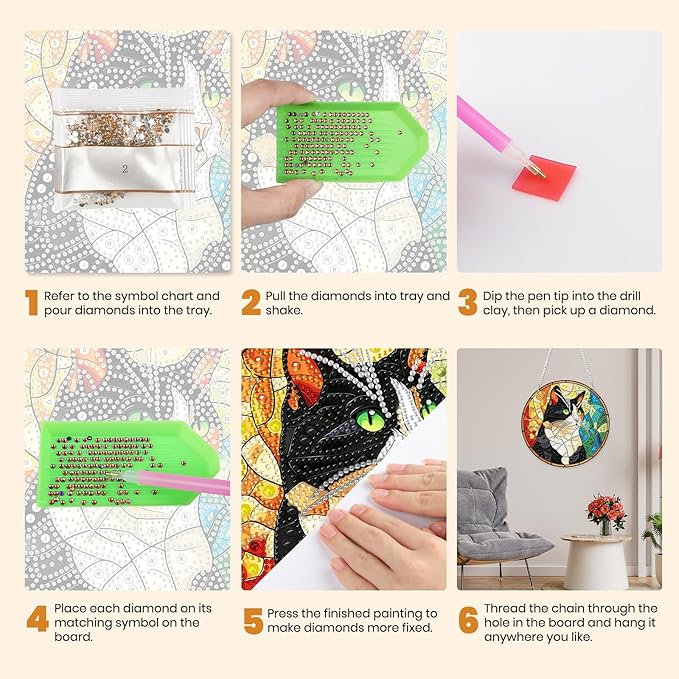 2

1 Refer to the symbol chart and pour diamonds into the tray.

2 Pull the diamonds into tray and shake.

3 Dip the pen tip into the drill clay, then pick up a diamond.

4 Place each diamond on its matching symbol on the board.

5 Press the finished painting to make diamonds more fixed.

6 Thread the chain through the hole in the board and hang it anywhere you like.