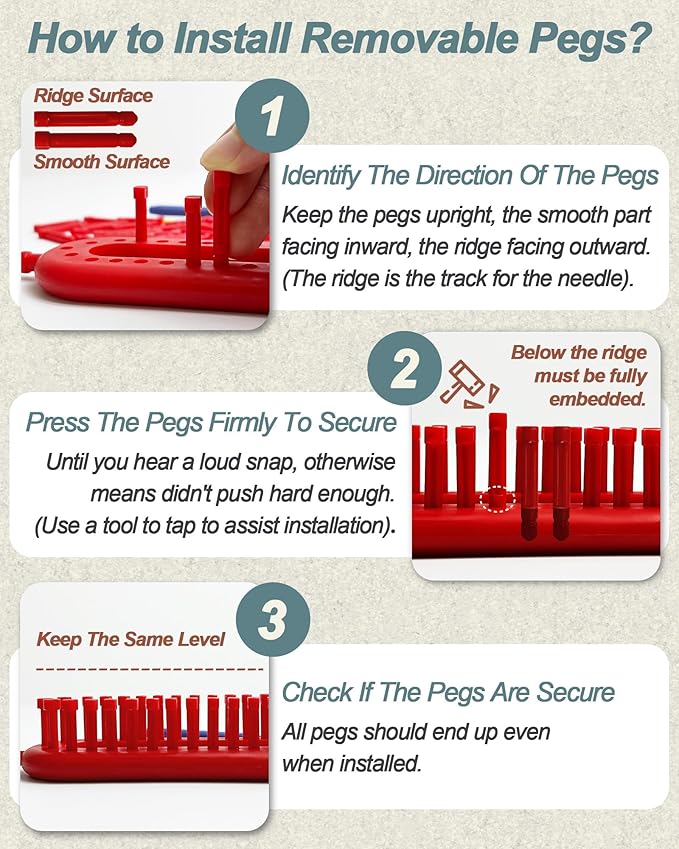 How to Install Removable Pegs?

Ridge Surface

Smooth Surface

1

Identify The Direction Of The Pegs

Keep the pegs upright, the smooth part facing inward, the ridge facing outward. (The ridge is the track for the needle).

2

Below the ridge must be fully embedded.

Press The Pegs Firmly To Secure

Until you hear a loud snap, otherwise means didn't push hard enough. (Use a tool to tap to assist installation).

3

Keep The Same Level

Check If The Pegs Are Secure

All pegs should end up even when installed.