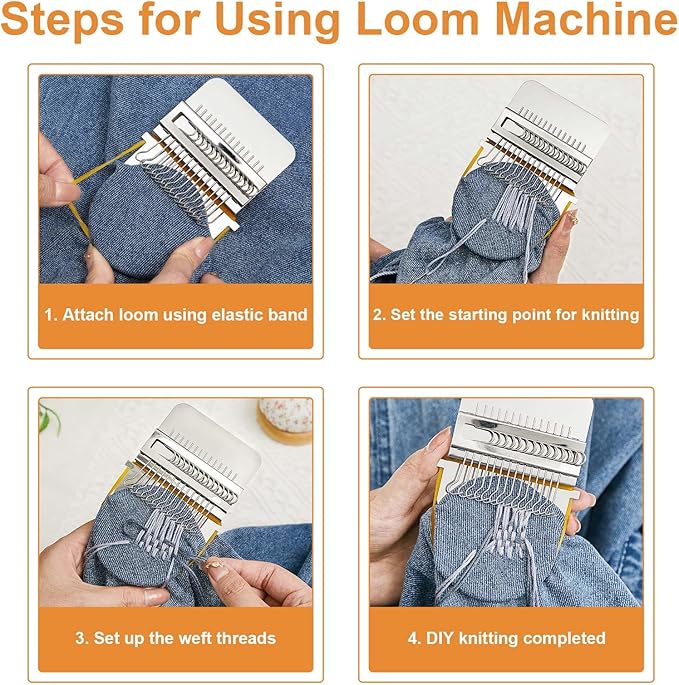 Steps for Using Loom Machine

1. Attach loom using elastic band

2. Set the starting point for knitting

3. Set up the weft threads

4. DIY knitting completed