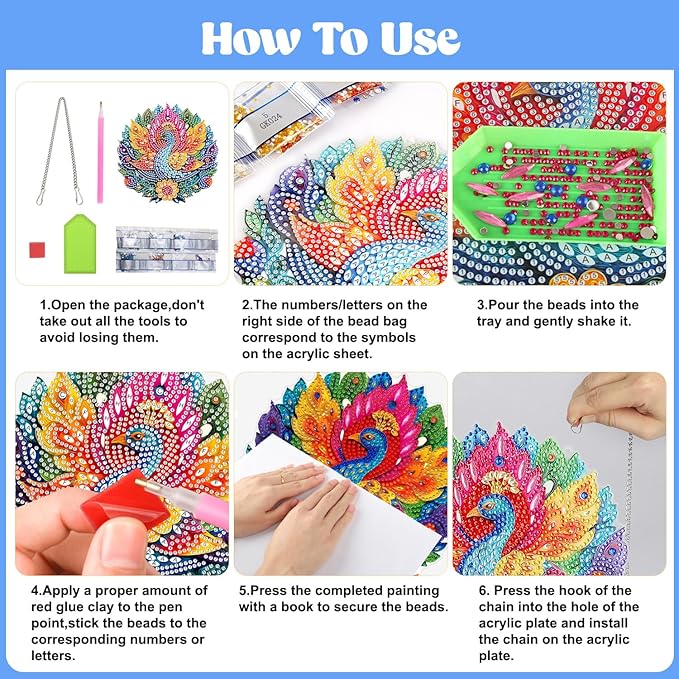 How To Use

GK024

1.Open the package,don't take out all the tools to avoid losing them.

2.The numbers/letters on the right side of the bead bag correspond to the symbols on the acrylic sheet.

3.Pour the beads into the tray and gently shake it.

4.Apply a proper amount of red glue clay to the pen point,stick the beads to the corresponding numbers or letters.

5.Press the completed painting with a book to secure the beads.

6. Press the hook of the chain into the hole of the acrylic plate and install the chain on the acrylic plate.