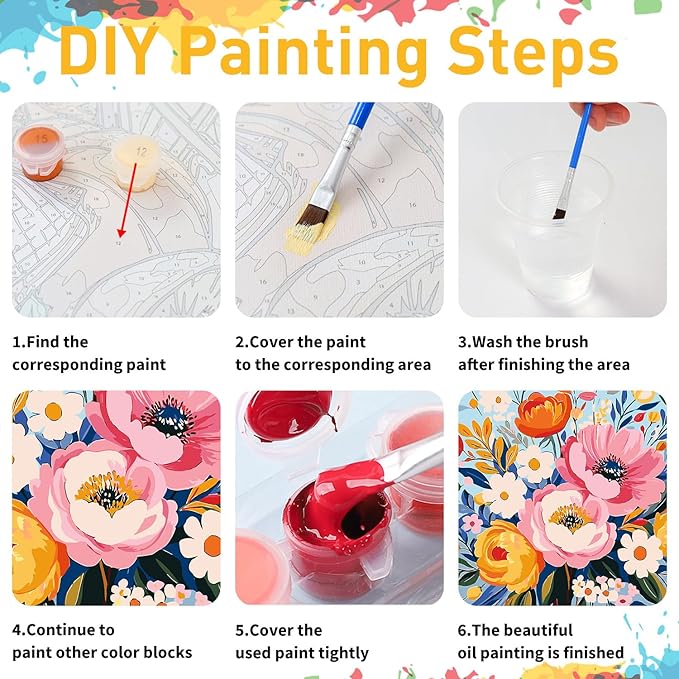 DIY Painting Steps

15
12

1.Find the corresponding paint

2.Cover the paint to the corresponding area

3.Wash the brush after finishing the area

4.Continue to paint other color blocks

5.Cover the used paint tightly

6.The beautiful oil painting is finished