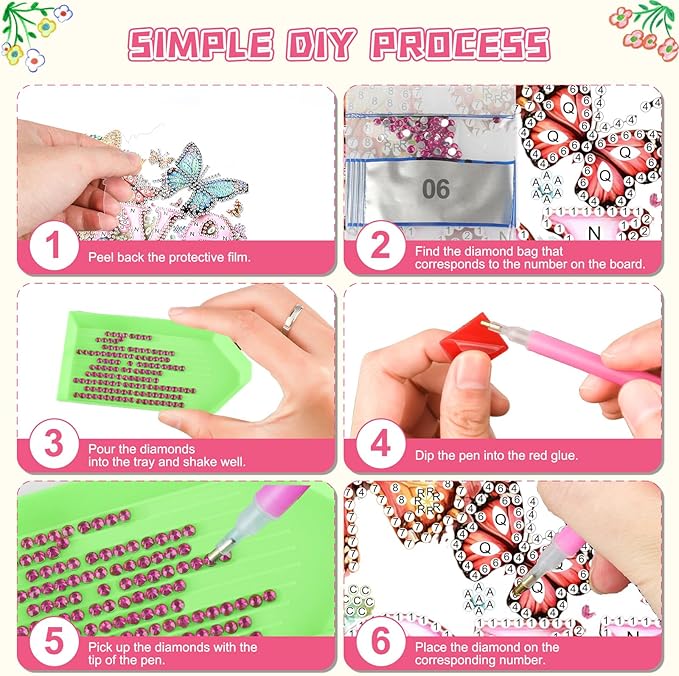 SIMPLE DIY PROCESS

1 Peel back the protective film.

06

2 Find the diamond bag that corresponds to the number on the board.

3 Pour the diamonds into the tray and shake well.

4 Dip the pen into the red glue.

5 Pick up the diamonds with the tip of the pen.

6 Place the diamond on the corresponding number.