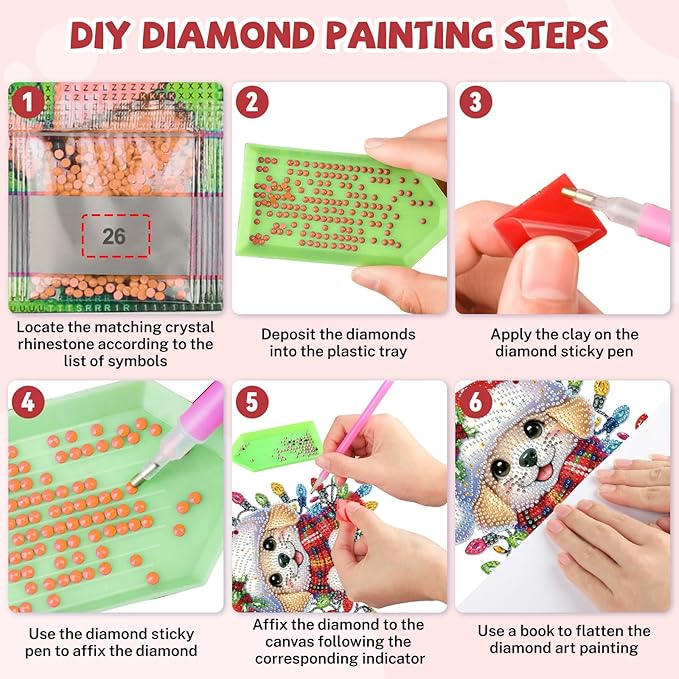 DIY DIAMOND PAINTING STEPS

1

26

Locate the matching crystal rhinestone according to the list of symbols

2

Deposit the diamonds into the plastic tray

3

Apply the clay on the diamond sticky pen

4

Use the diamond sticky pen to affix the diamond

5

Affix the diamond to the canvas following the corresponding indicator

6

Use a book to flatten the diamond art painting