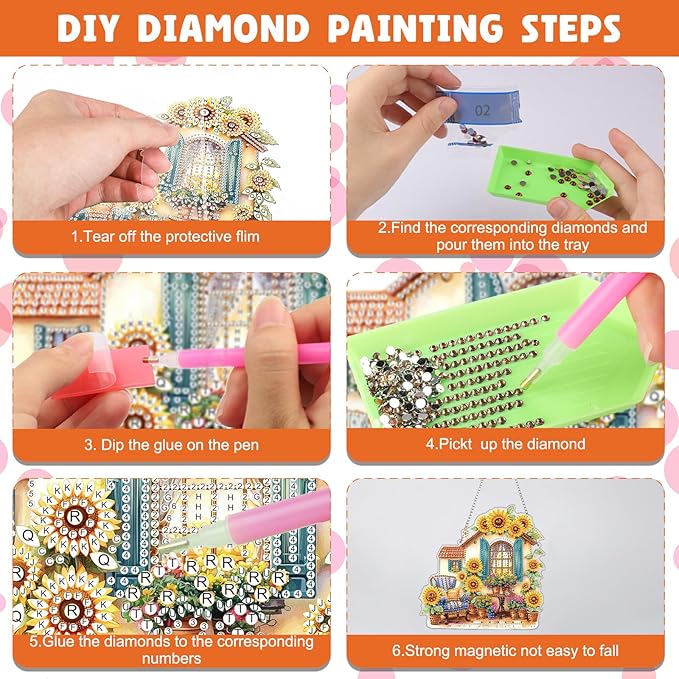 DIY DIAMOND PAINTING STEPS

1.Tear off the protective flim

02

2.Find the corresponding diamonds and pour them into the tray

3. Dip the glue on the pen

4.Pickt up the diamond

5.Glue the diamonds to the corresponding numbers

6.Strong magnetic not easy to fall