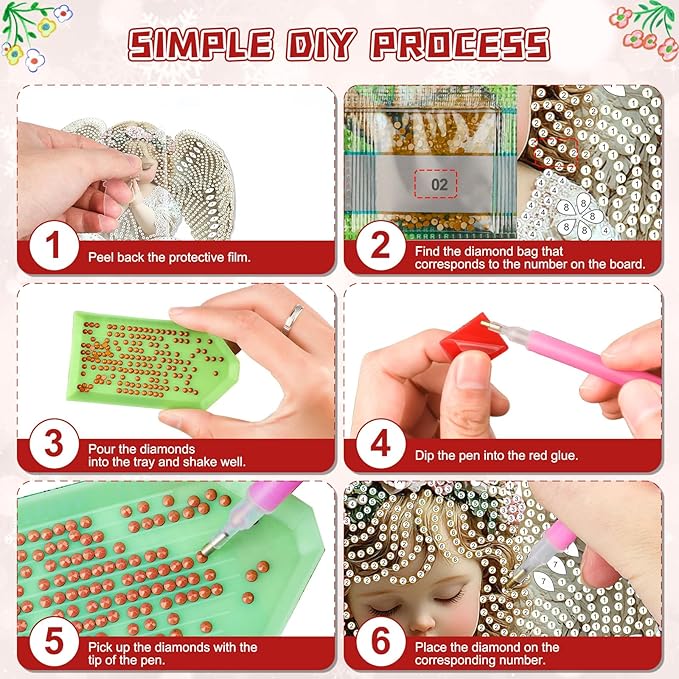 SIMPLE DIY PROCESS

1 Peel back the protective film.

02

2 Find the diamond bag that corresponds to the number on the board.

3 Pour the diamonds into the tray and shake well.

4 Dip the pen into the red glue.

5 Pick up the diamonds with the tip of the pen.

6 Place the diamond on the corresponding number.