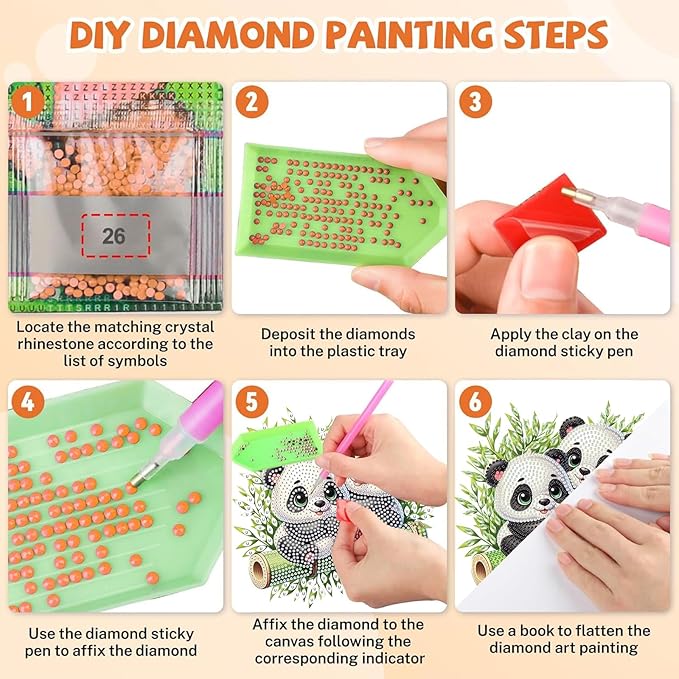 DIY DIAMOND PAINTING STEPS

1

26

Locate the matching crystal rhinestone according to the list of symbols

2

Deposit the diamonds into the plastic tray

3

Apply the clay on the diamond sticky pen

4

Use the diamond sticky pen to affix the diamond

5

Affix the diamond to the canvas following the corresponding indicator

6

Use a book to flatten the diamond art painting