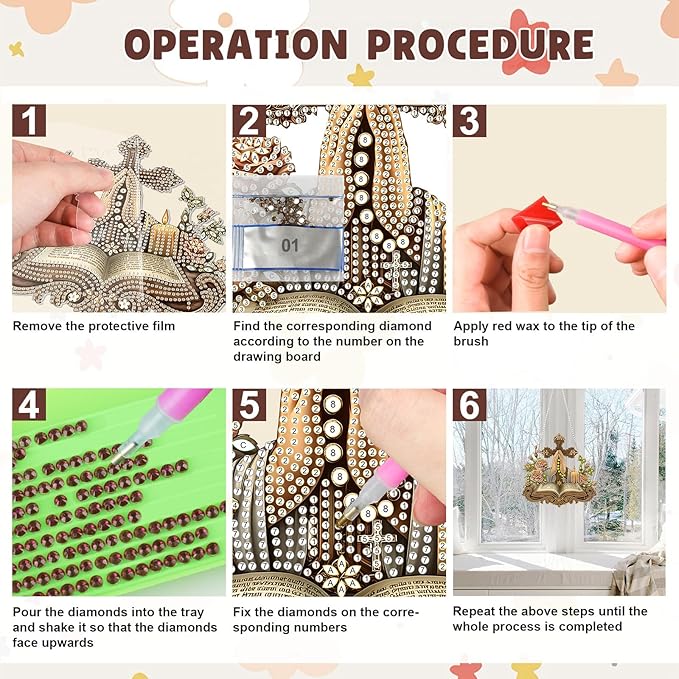 OPERATION PROCEDURE

1

Remove the protective film

2

01

Find the corresponding diamond according to the number on the drawing board

3

Apply red wax to the tip of the brush

4

Pour the diamonds into the tray and shake it so that the diamonds face upwards

5

Fix the diamonds on the corresponding numbers

6

Repeat the above steps until the whole process is completed