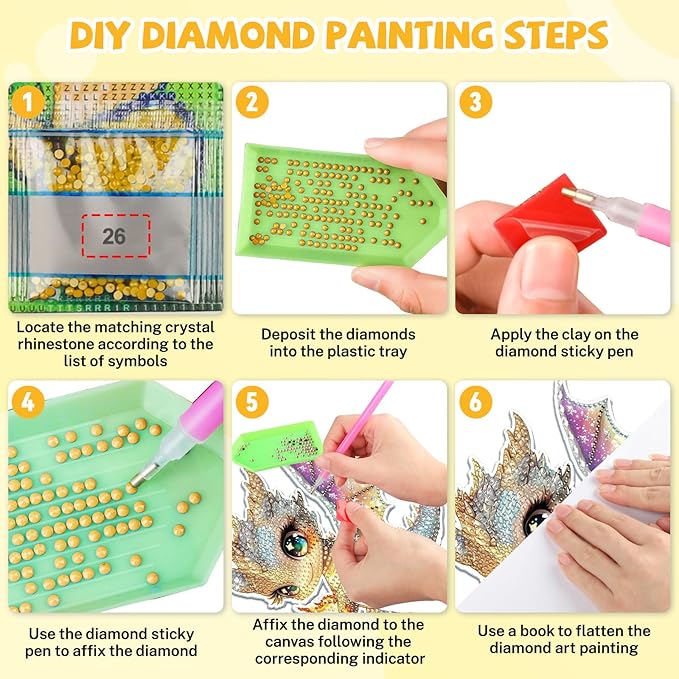 DIY DIAMOND PAINTING STEPS

1

26

Locate the matching crystal rhinestone according to the list of symbols

2

Deposit the diamonds into the plastic tray

3

Apply the clay on the diamond sticky pen

4

Use the diamond sticky pen to affix the diamond

5

Affix the diamond to the canvas following the corresponding indicator

6

Use a book to flatten the diamond art painting