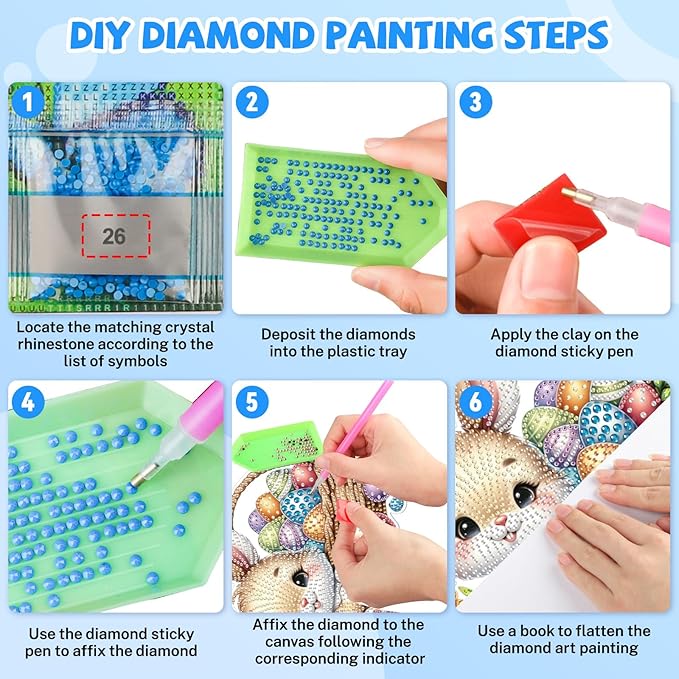 DIY DIAMOND PAINTING STEPS

1

26

Locate the matching crystal rhinestone according to the list of symbols

2

Deposit the diamonds into the plastic tray

3

Apply the clay on the diamond sticky pen

4

Use the diamond sticky pen to affix the diamond

5

Affix the diamond to the canvas following the corresponding indicator

6

Use a book to flatten the diamond art painting