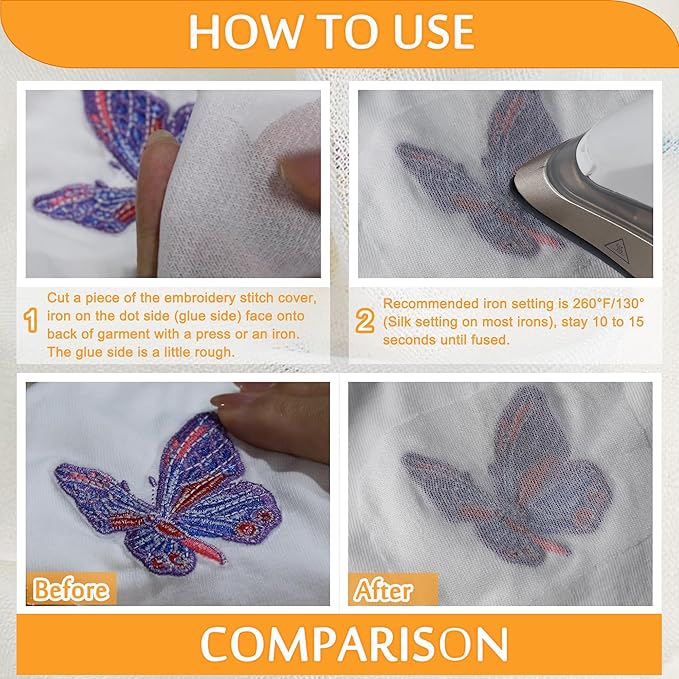 HOW TO USE

1 Cut a piece of the embroidery stitch cover, iron on the dot side (glue side) face onto back of garment with a press or an iron. The glue side is a little rough.

2 Recommended iron setting is 260°F/130° (Silk setting on most irons), stay 10 to 15 seconds until fused.

Before

After

COMPARISON