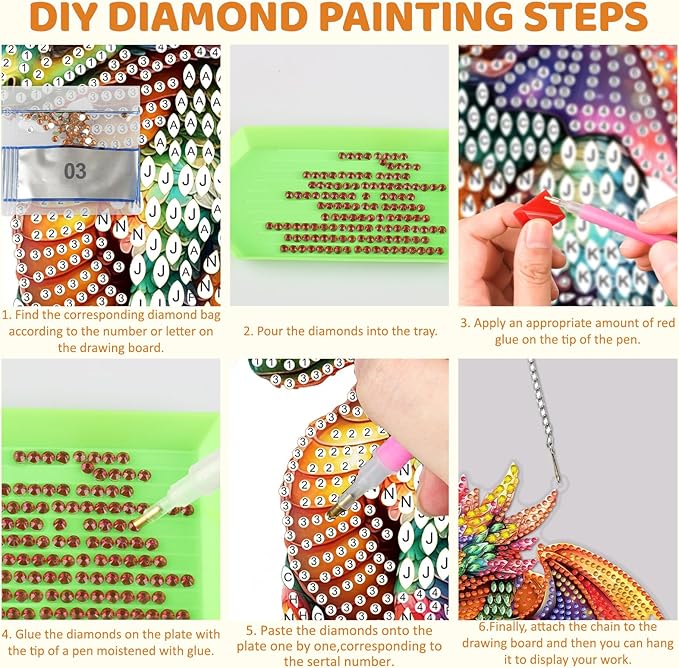 DIY DIAMOND PAINTING STEPS

03

1. Find the corresponding diamond bag according to the number or letter on the drawing board.

2. Pour the diamonds into the tray.

3. Apply an appropriate amount of red glue on the tip of the pen.

4. Glue the diamonds on the plate with the tip of a pen moistened with glue.

5. Paste the diamonds onto the plate one by one,corresponding to the sertal number.

6.Finally, attach the chain to the drawing board and then you can hang it to display your work.