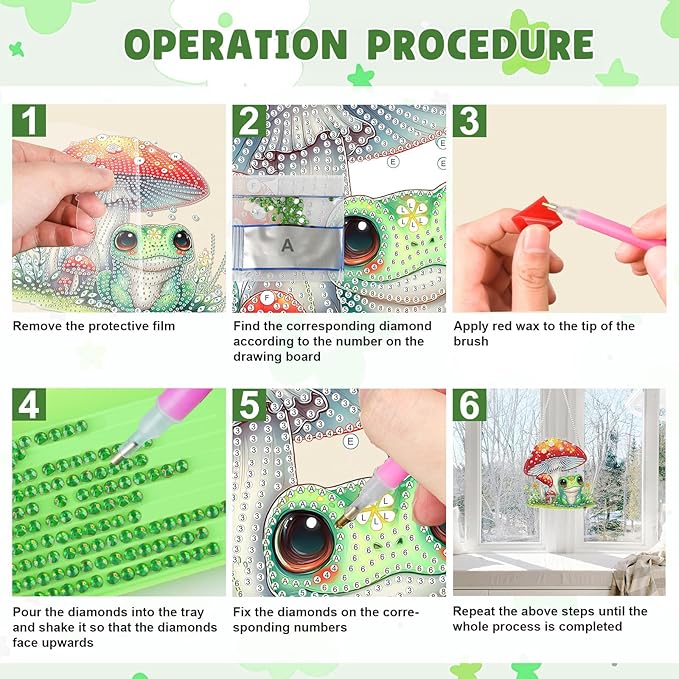 OPERATION PROCEDURE

1

Remove the protective film

2

A

Find the corresponding diamond according to the number on the drawing board

3

Apply red wax to the tip of the brush

4

Pour the diamonds into the tray and shake it so that the diamonds face upwards

5

Fix the diamonds on the corresponding numbers

6

Repeat the above steps until the whole process is completed