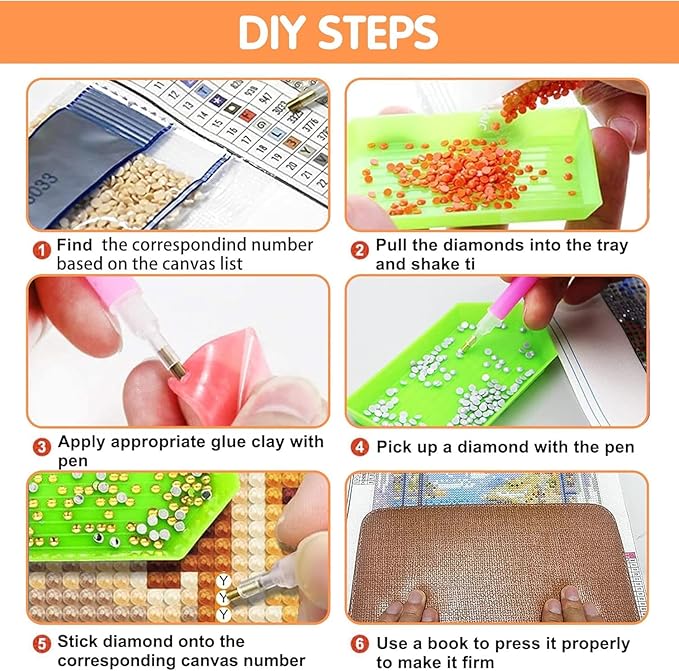 DIY STEPS

1 Find the correspondind number based on the canvas list

2 Pull the diamonds into the tray and shake ti

3 Apply appropriate glue clay with pen

4 Pick up a diamond with the pen

5 Stick diamond onto the corresponding canvas number

6 Use a book to press it properly to make it firm